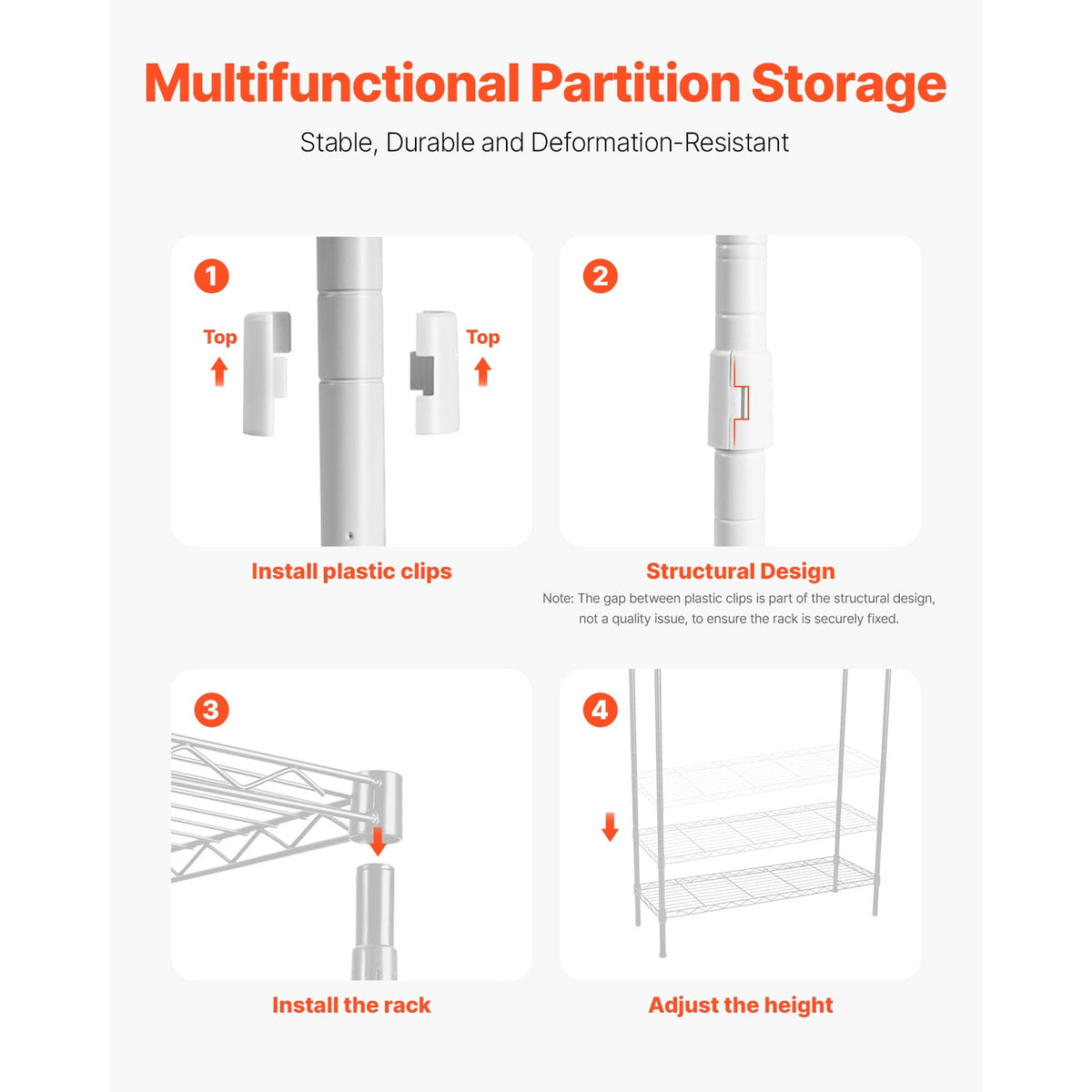 Multifunctional Partition Storage

Stable, Durable and Deformation-Resistant

1

Top

Top

Install plastic clips

2

Structural Design

Note: The gap between plastic clips is part of the structural design, not a quality issue, to ensure the rack is securely fixed.

3

Install the rack

4

Adjust the height